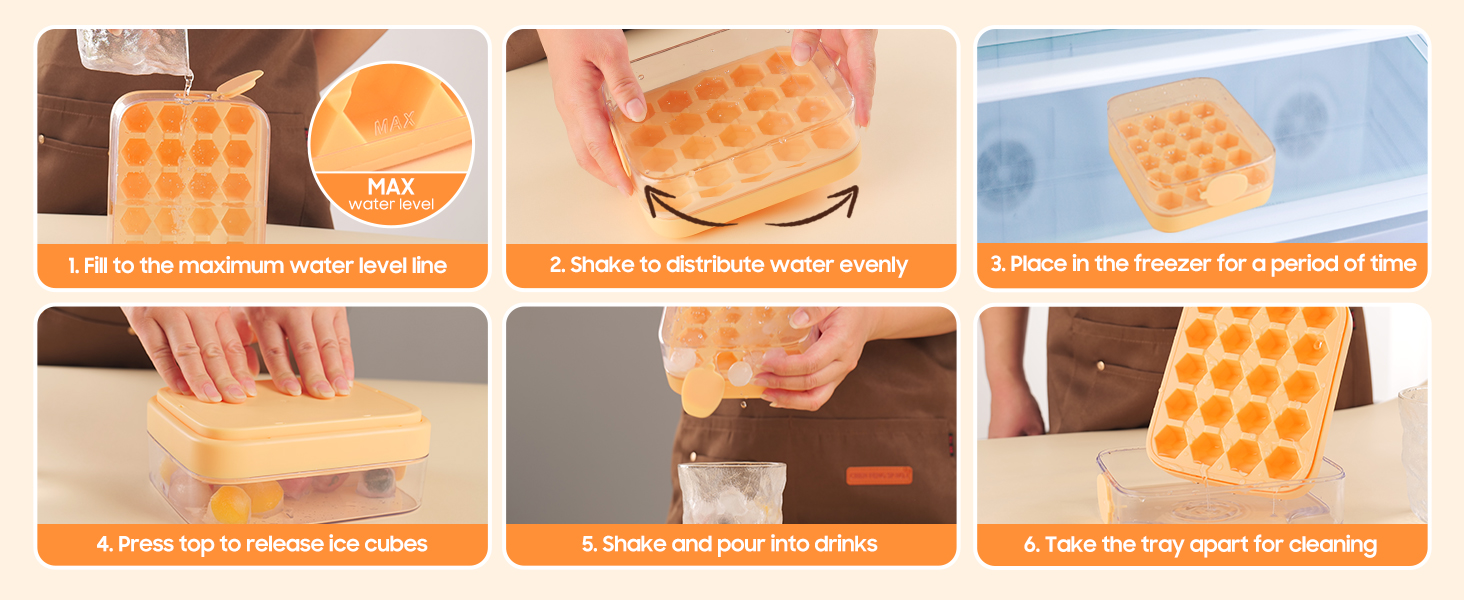 MAX

MAX
water level

1. Fill to the maximum water level line

2. Shake to distribute water evenly

3. Place in the freezer for a period of time

4. Press top to release ice cubes

5. Shake and pour into drinks

6. Take the tray apart for cleaning